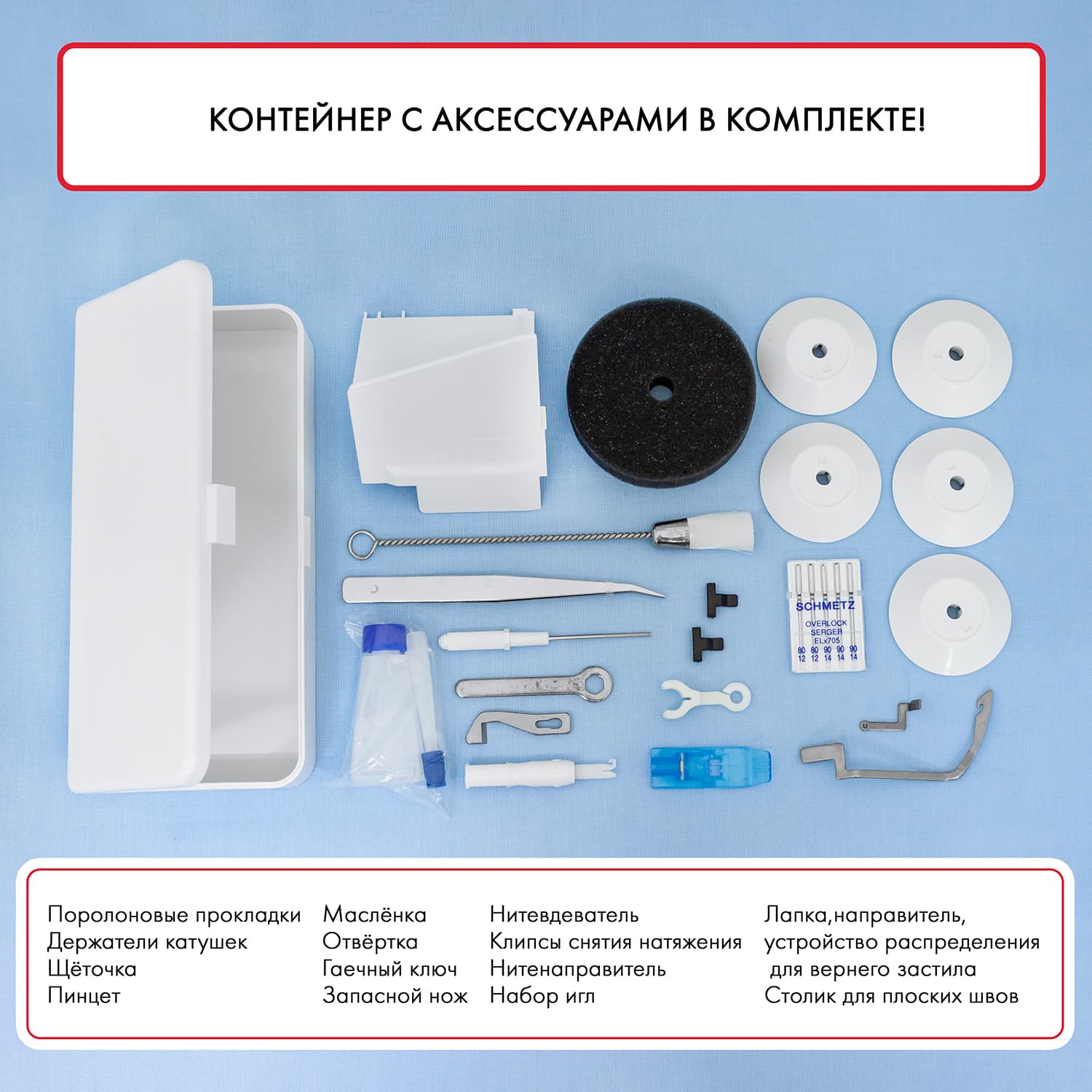 КОНТЕЙНЕР С АКСЕССУАРАМИ В КОМПЛЕКТЕ!

SCHMETZ
OVERLOCK
SERGER
ELx705
80 80 90 90 90
12 12 14 14 14

Поролоновые прокладки
Держатели катушек
Щёточка
Пинцет

Маслёнка
Отвёртка
Гаечный ключ
Запасной нож

Нитевдеватель
Клипсы снятия натяжения
Нитенаправитель
Набор игл

Лапка,направитель,
устройство распределения
для вернего застила
Столик для плоских швов