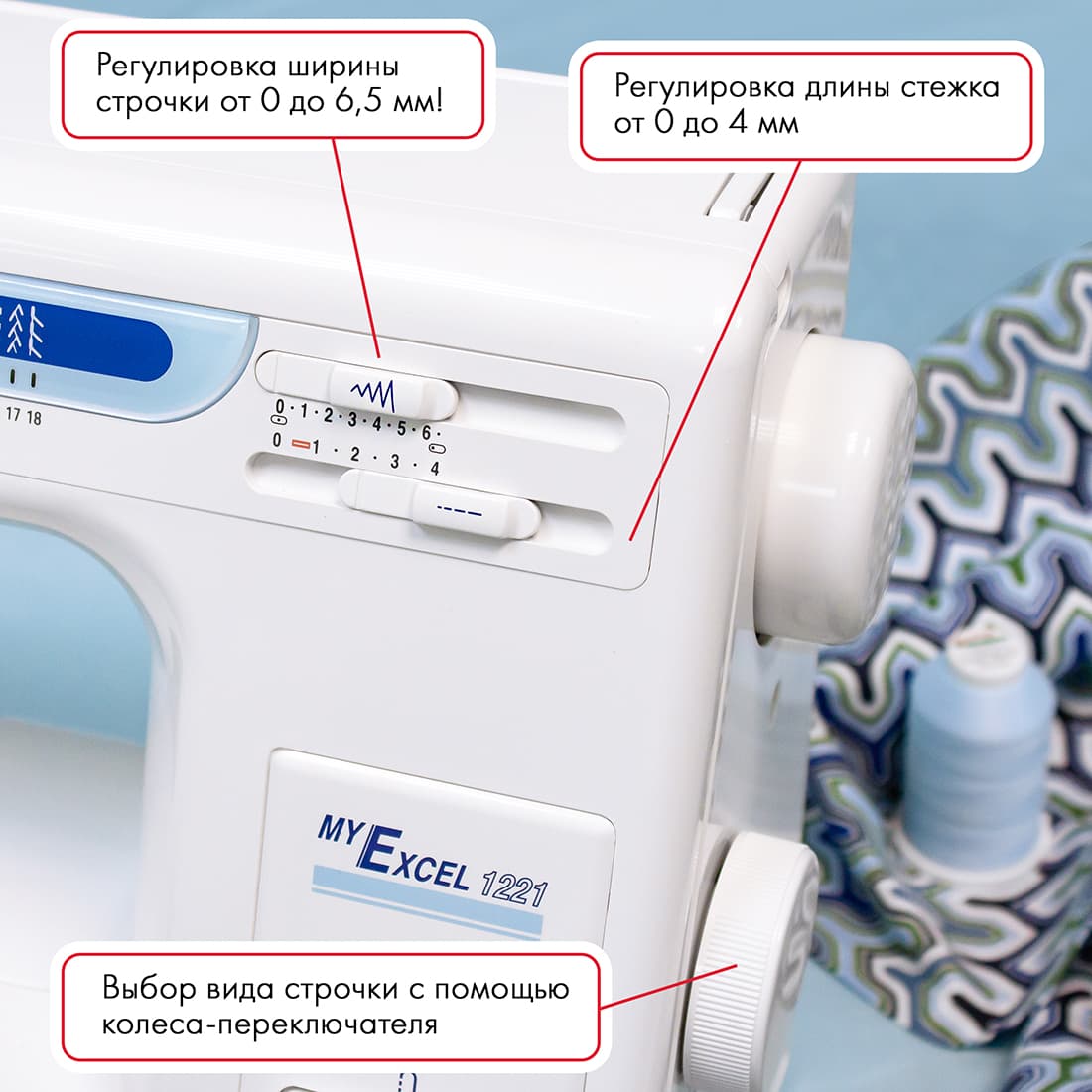 Регулировка ширины строчки от 0 до 6,5 мм!

Регулировка длины стежка от 0 до 4 мм

17 18

0 · 1 · 2 · 3 · 4 · 5 · 6 ·

0 1 · 2 · 3 · 4

MY EXCEL 1221

Выбор вида строчки с помощью колеса-переключателя