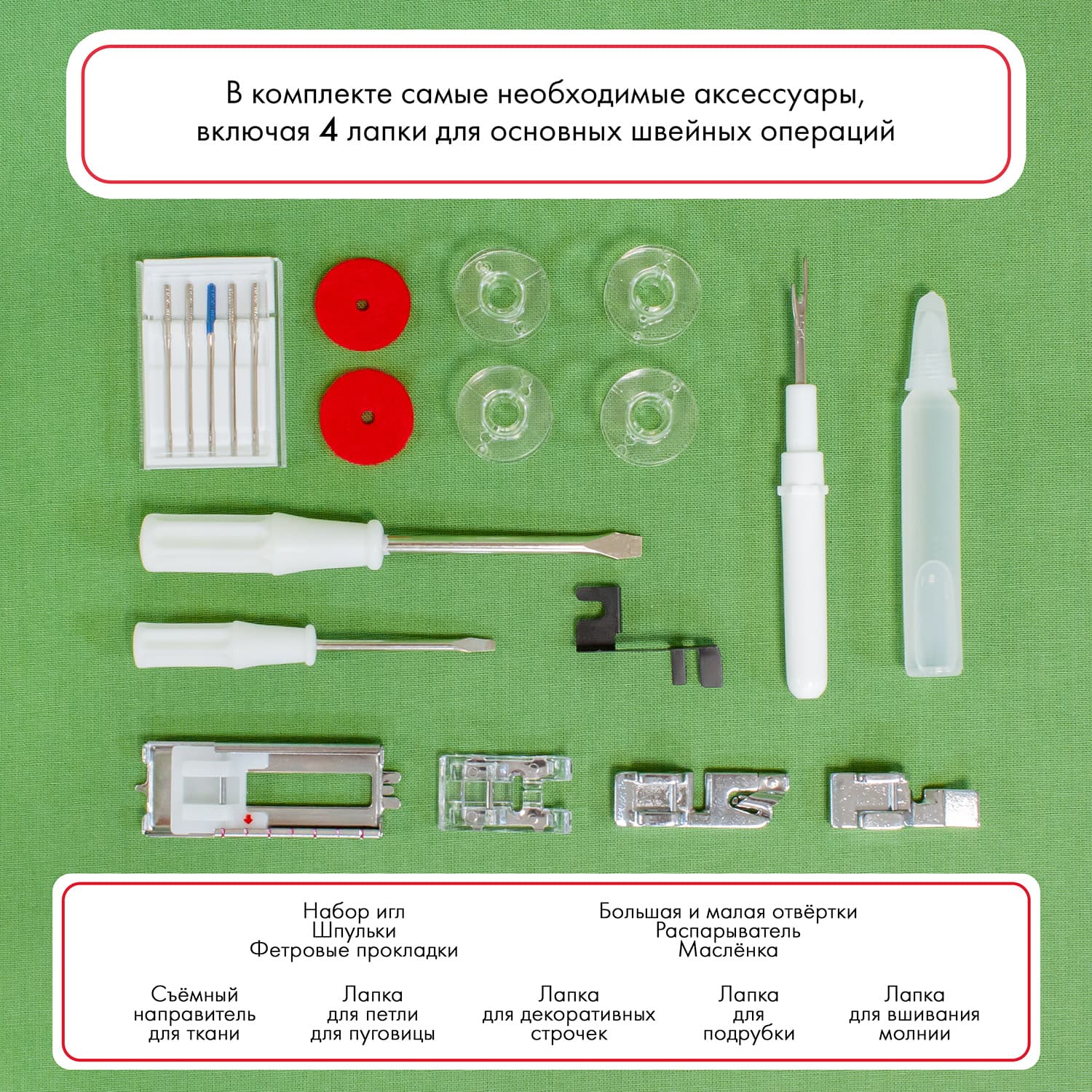 В комплекте самые необходимые аксессуары, включая 4 лапки для основных швейных операций

Набор игл
Шпульки
Фетровые прокладки

Большая и малая отвёртки
Распарыватель
Маслёнка

Съёмный направитель для ткани

Лапка для петли для пуговицы

Лапка для декоративных строчек

Лапка для подрубки

Лапка для вшивания молнии