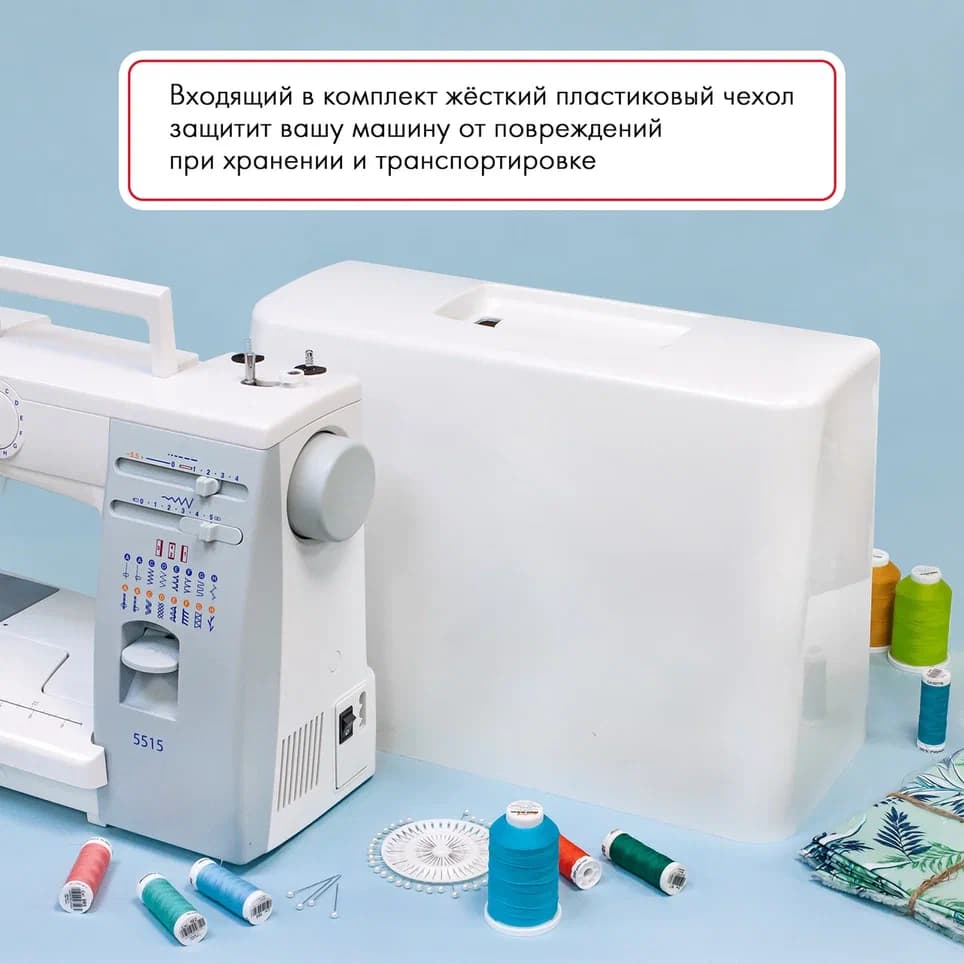 Входящий в комплект жёсткий пластиковый чехол защитит вашу машину от повреждений при хранении и транспортировке

5515